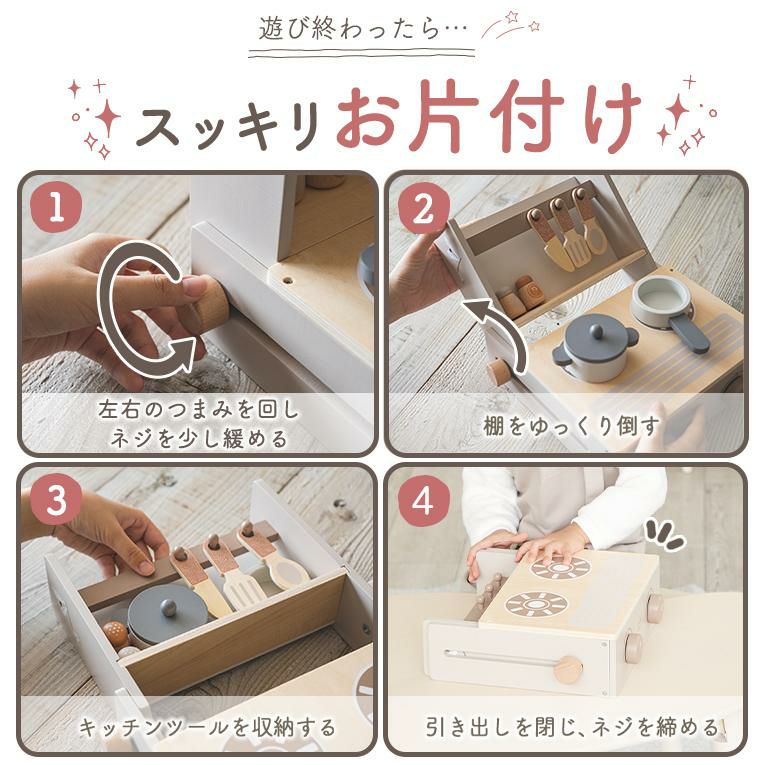 遊び終わったら…

スッキリお片付け

1

左右のつまみを回し
ネジを少し緩める

2

棚をゆっくり倒す

3

キッチンツールを収納する

4

引き出しを閉じ、ネジを締める